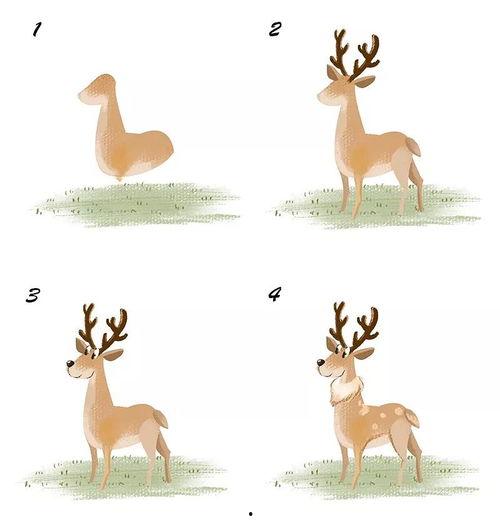 1

2

3

4